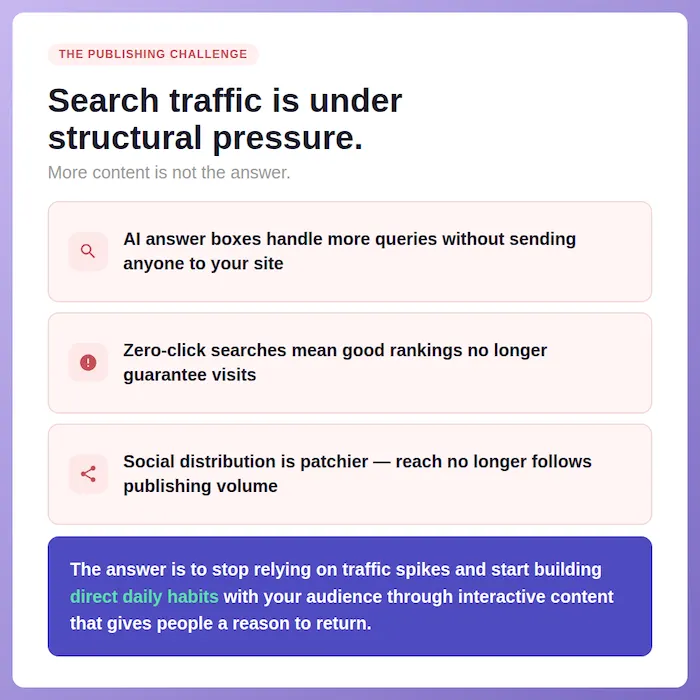 THE PUBLISHING CHALLENGE

Search traffic is under structural pressure.

More content is not the answer.

AI answer boxes handle more queries without sending anyone to your site

Zero-click searches mean good rankings no longer guarantee visits

Social distribution is patchier — reach no longer follows publishing volume

The answer is to stop relying on traffic spikes and start building direct daily habits with your audience through interactive content that gives people a reason to return.