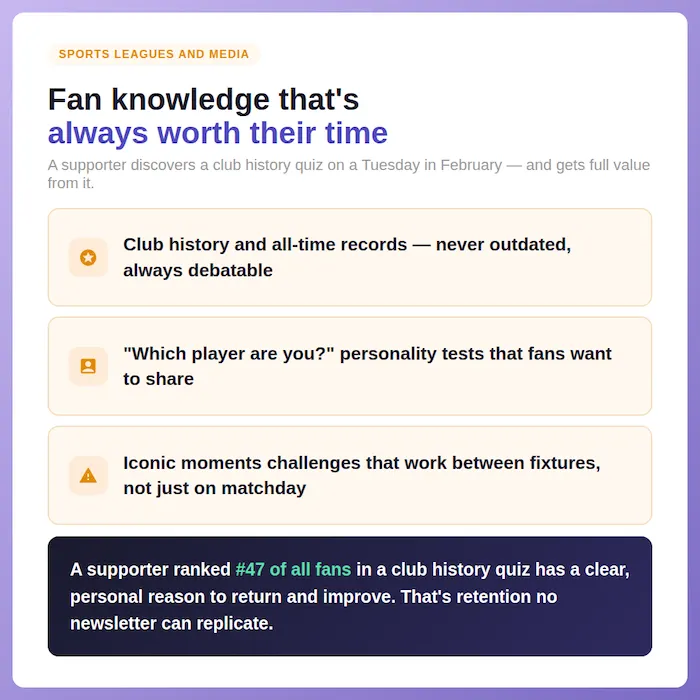 SPORTS LEAGUES AND MEDIA

Fan knowledge that's always worth their time

A supporter discovers a club history quiz on a Tuesday in February — and gets full value from it.

Club history and all-time records — never outdated, always debatable

"Which player are you?" personality tests that fans want to share

Iconic moments challenges that work between fixtures, not just on matchday

A supporter ranked #47 of all fans in a club history quiz has a clear, personal reason to return and improve. That's retention no newsletter can replicate.