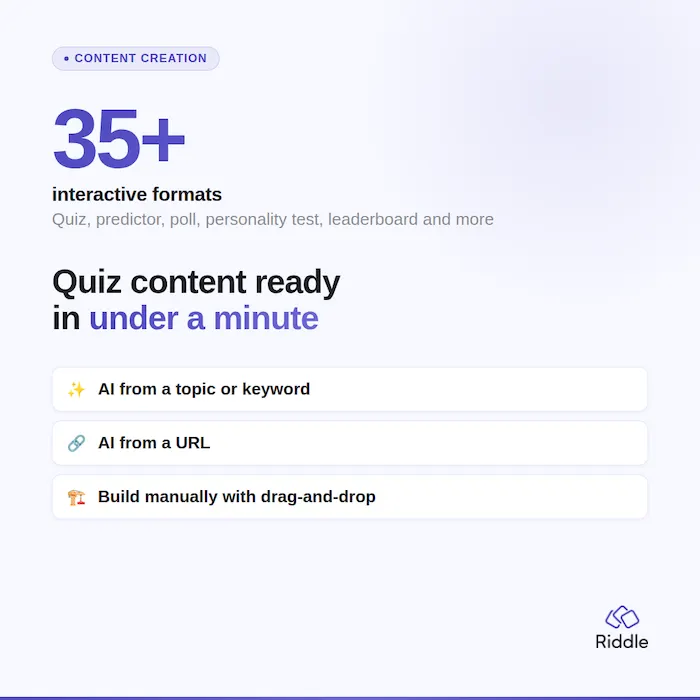 • CONTENT CREATION

35+

interactive formats

Quiz, predictor, poll, personality test, leaderboard and more

Quiz content ready in under a minute

✨ AI from a topic or keyword

🔗 AI from a URL

🏗️ Build manually with drag-and-drop

Riddle